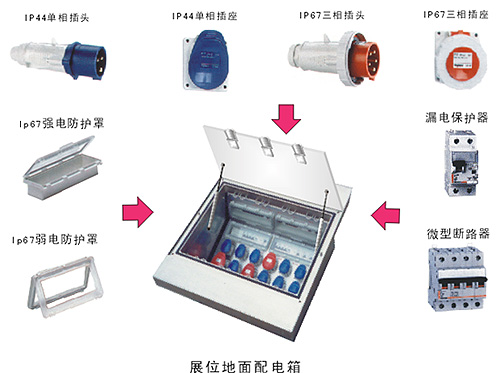 IP44单相插头

IP44单相插座

IP67三相插头

IP67三相插座

Ip67强电防护罩

漏电保护器

Ip67弱电防护罩

微型断路器

展位地面配电箱